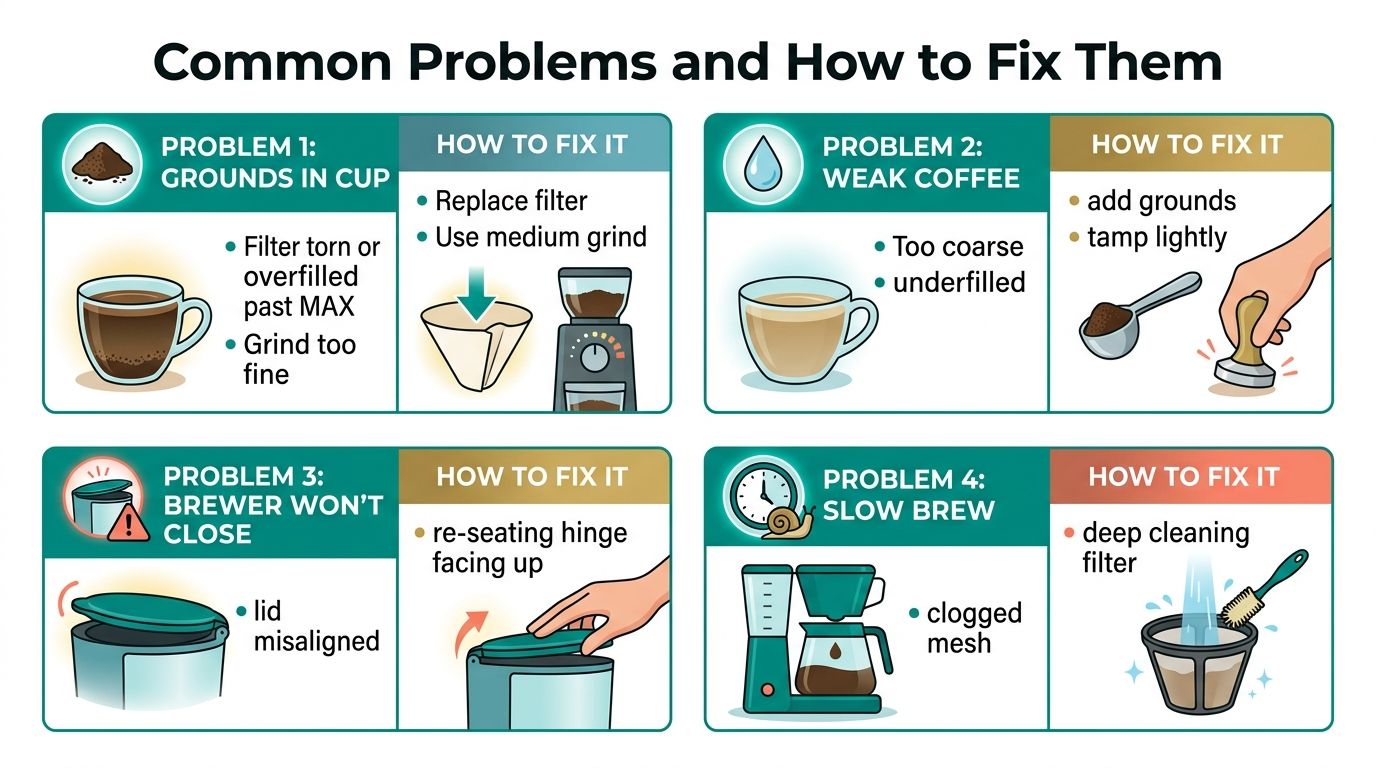 Common Problems and How to Fix Them

PROBLEM 1: GROUNDS IN CUP

• Filter torn or overfilled past MAX
• Grind too fine

HOW TO FIX IT

• Replace filter
• Use medium grind

PROBLEM 2: WEAK COFFEE

• Too coarse
• underfilled

HOW TO FIX IT

• add grounds
• tamp lightly

PROBLEM 3: BREWER WON'T CLOSE

• lid misaligned

HOW TO FIX IT

• re-seating hinge facing up

PROBLEM 4: SLOW BREW

• clogged mesh

HOW TO FIX IT

• deep cleaning filter