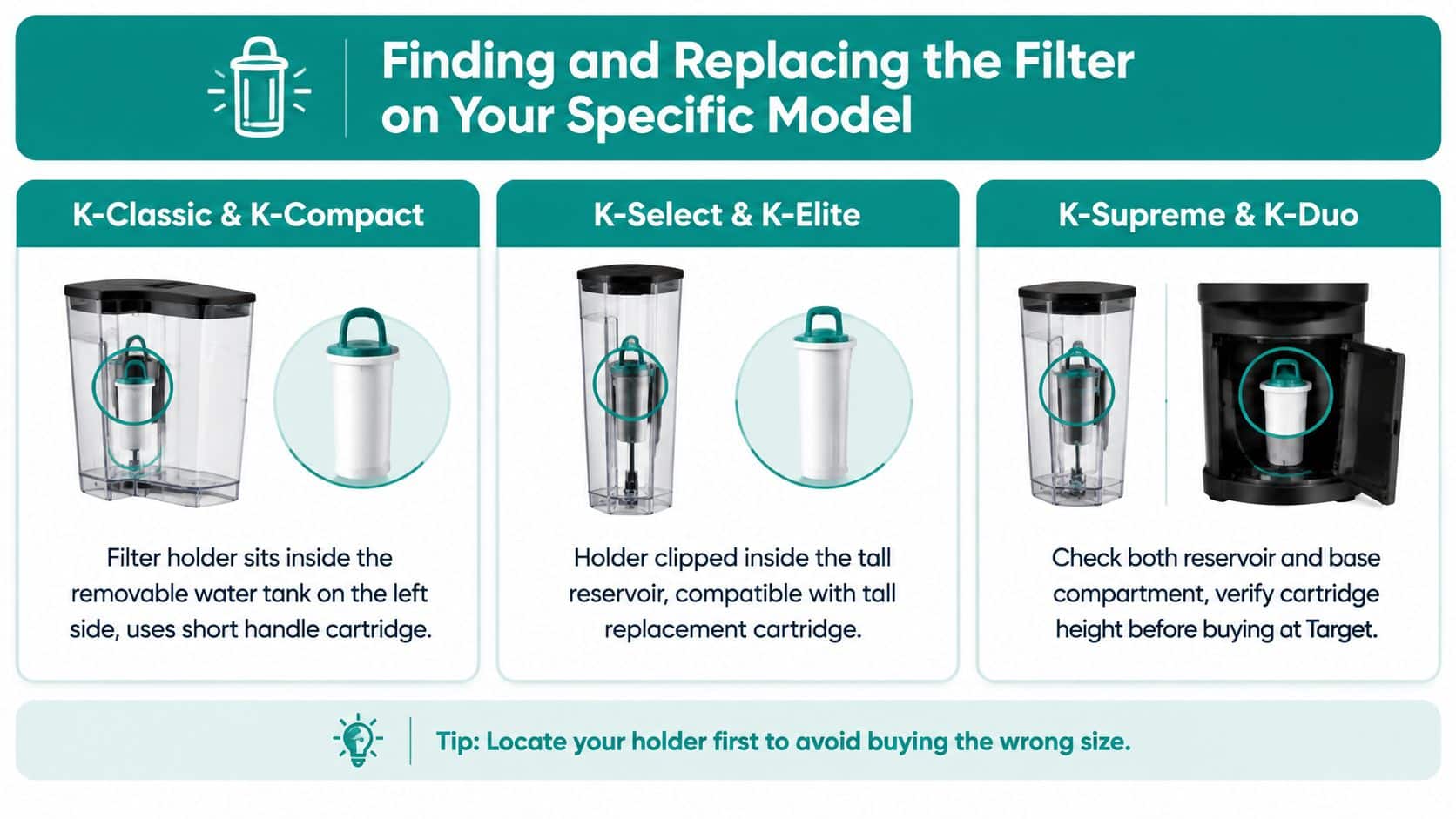 Finding and Replacing the Filter on Your Specific Model

K-Classic & K-Compact

Filter holder sits inside the removable water tank on the left side, uses short handle cartridge.

K-Select & K-Elite

Holder clipped inside the tall reservoir, compatible with tall replacement cartridge.

K-Supreme & K-Duo

Check both reservoir and base compartment, verify cartridge height before buying at Target.

Tip: Locate your holder first to avoid buying the wrong size.