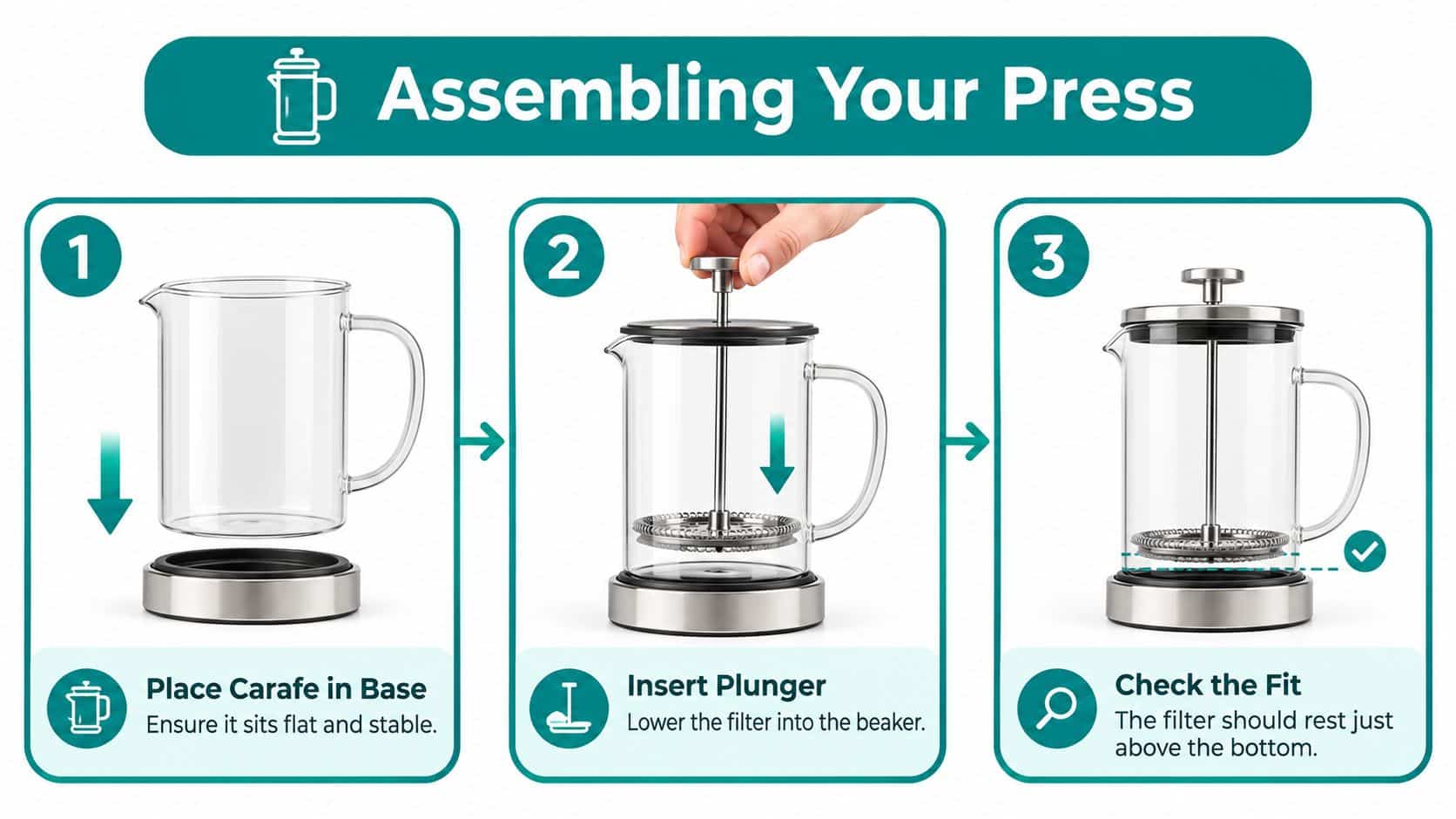 Assembling Your Press

1

Place Carafe in Base
Ensure it sits flat and stable.

2

Insert Plunger
Lower the filter into the beaker.

3

Check the Fit
The filter should rest just above the bottom.