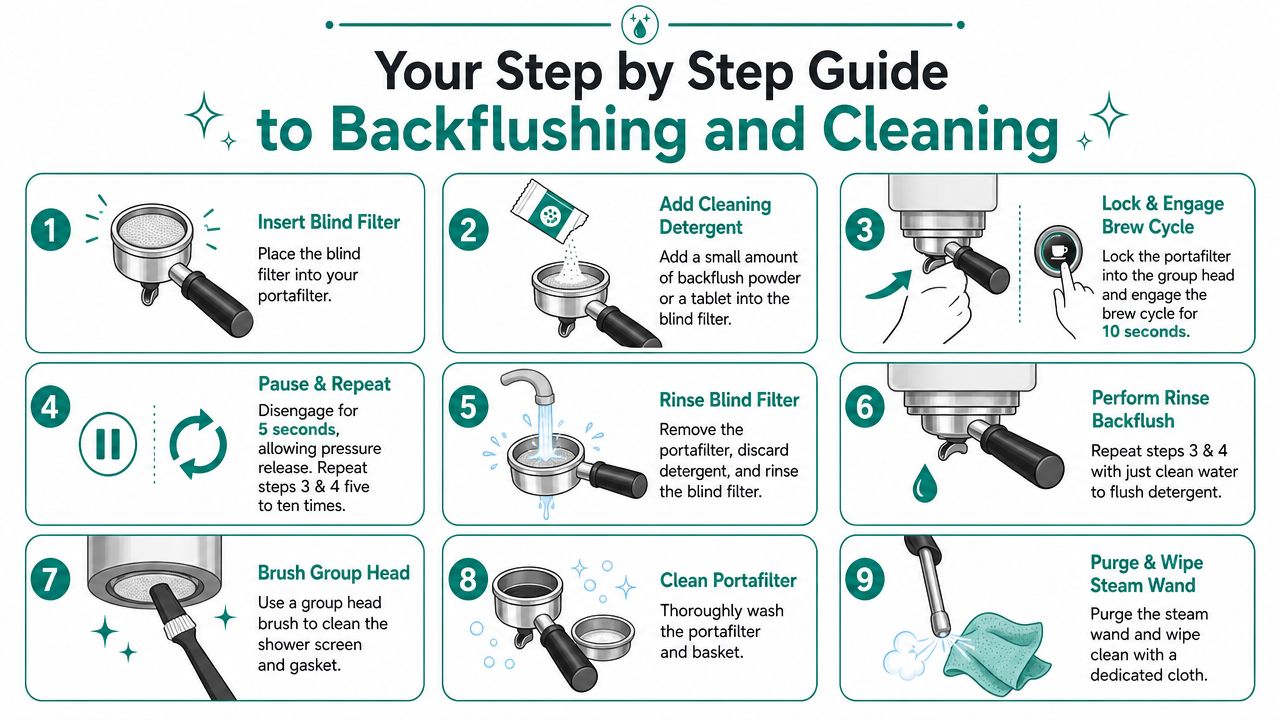 Your Step by Step Guide
to Backflushing and Cleaning

1
Insert Blind Filter
Place the blind filter into your portafilter.

2
Add Cleaning Detergent
Add a small amount of backflush powder or a tablet into the blind filter.

3
Lock & Engage Brew Cycle
Lock the portafilter into the group head and engage the brew cycle for 10 seconds.

4
Pause & Repeat
Disengage for 5 seconds, allowing pressure release. Repeat steps 3 & 4 five to ten times.

5
Rinse Blind Filter
Remove the portafilter, discard detergent, and rinse the blind filter.

6
Perform Rinse Backflush
Repeat steps 3 & 4 with just clean water to flush detergent.

7
Brush Group Head
Use a group head brush to clean the shower screen and gasket.

8
Clean Portafilter
Thoroughly wash the portafilter and basket.

9
Purge & Wipe Steam Wand
Purge the steam wand and wipe clean with a dedicated cloth.