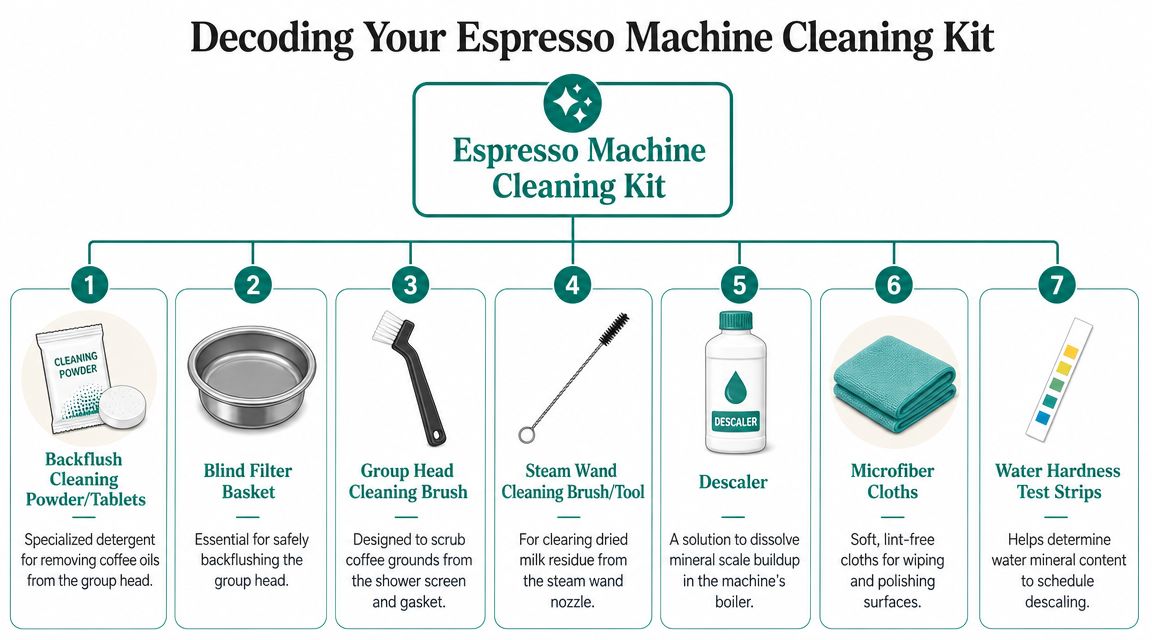 Decoding Your Espresso Machine Cleaning Kit

Espresso Machine Cleaning Kit

1
CLEANING POWDER
Backflush Cleaning Powder/Tablets
Specialized detergent for removing coffee oils from the group head.

2
Blind Filter Basket
Essential for safely backflushing the group head.

3
Group Head Cleaning Brush
Designed to scrub coffee grounds from the shower screen and gasket.

4
Steam Wand Cleaning Brush/Tool
For clearing dried milk residue from the steam wand nozzle.

5
DESCALER
Descaler
A solution to dissolve mineral scale buildup in the machine's boiler.

6
Microfiber Cloths
Soft, lint-free cloths for wiping and polishing surfaces.

7
Water Hardness Test Strips
Helps determine water mineral content to schedule descaling.