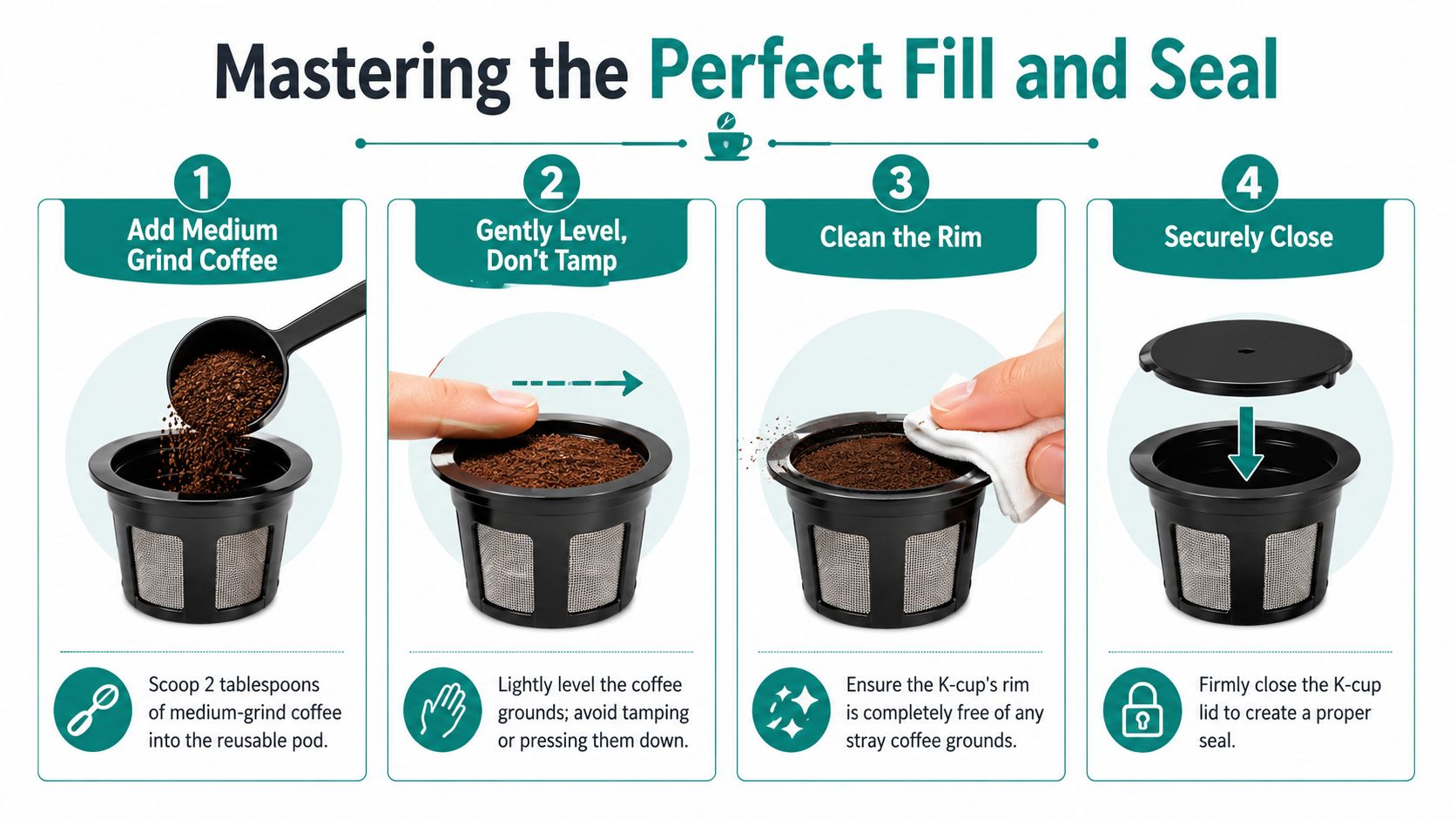 Mastering the Perfect Fill and Seal

1
Add Medium Grind Coffee

Scoop 2 tablespoons of medium-grind coffee into the reusable pod.

2
Gently Level, Don't Tamp

Lightly level the coffee grounds; avoid tamping or pressing them down.

3
Clean the Rim

Ensure the K-cup's rim is completely free of any stray coffee grounds.

4
Securely Close

Firmly close the K-cup lid to create a proper seal.