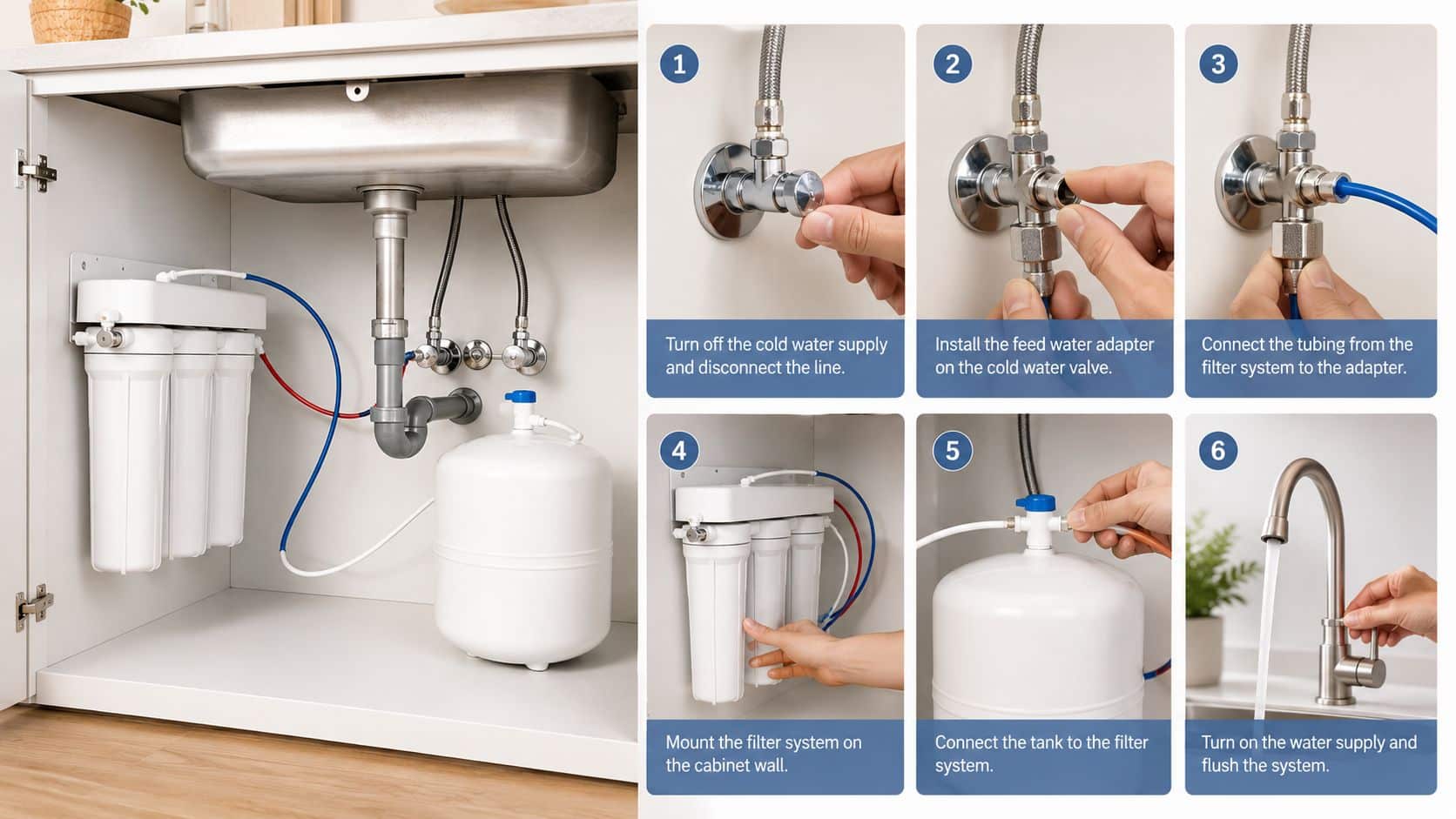 1
Turn off the cold water supply and disconnect the line.

2
Install the feed water adapter on the cold water valve.

3
Connect the tubing from the filter system to the adapter.

4
Mount the filter system on the cabinet wall.

5
Connect the tank to the filter system.

6
Turn on the water supply and flush the system.