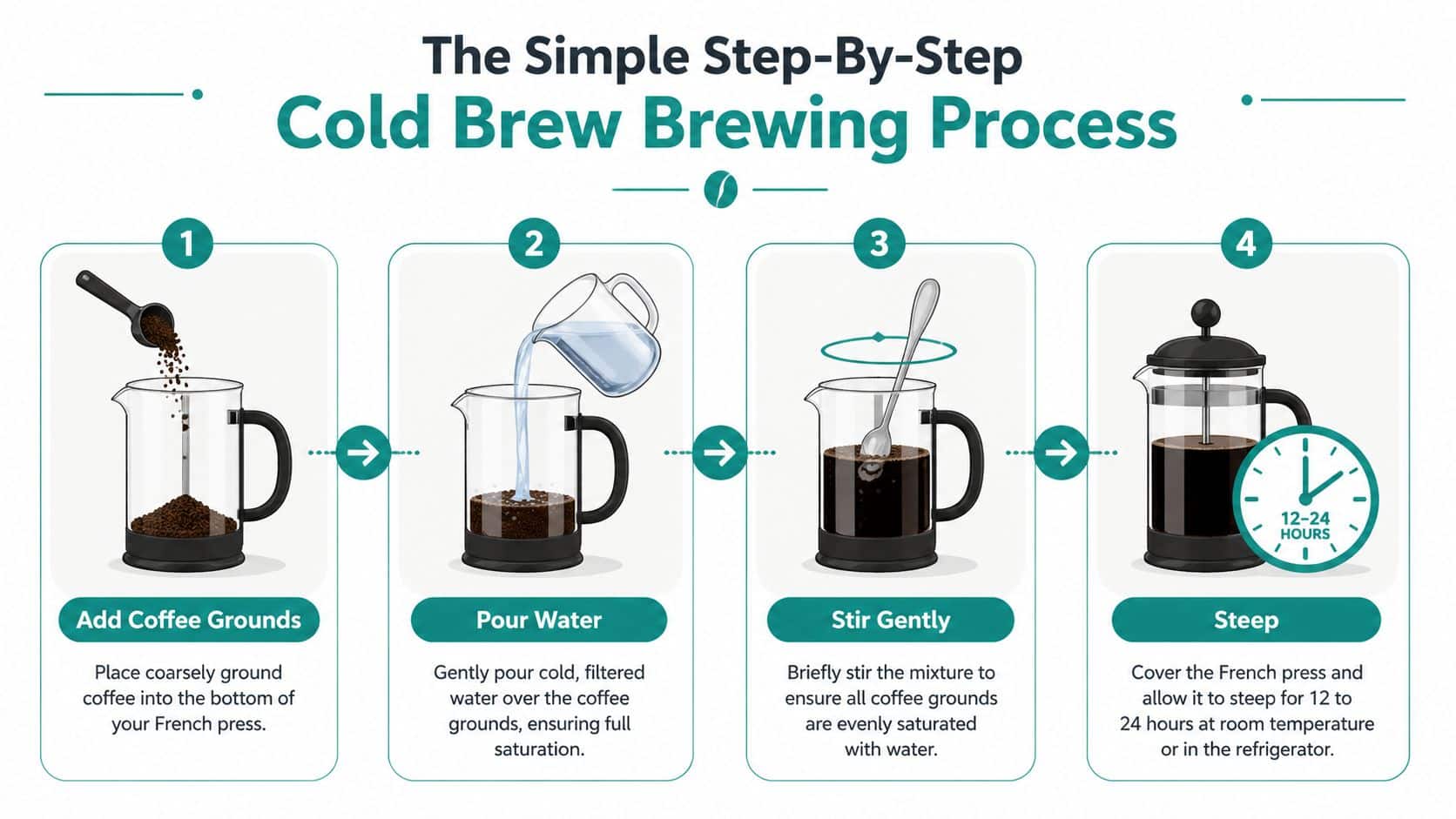 The Simple Step-By-Step
Cold Brew Brewing Process

1

Add Coffee Grounds

Place coarsely ground coffee into the bottom of your French press.

2

Pour Water

Gently pour cold, filtered water over the coffee grounds, ensuring full saturation.

3

Stir Gently

Briefly stir the mixture to ensure all coffee grounds are evenly saturated with water.

4

12–24 HOURS

Steep

Cover the French press and allow it to steep for 12 to 24 hours at room temperature or in the refrigerator.