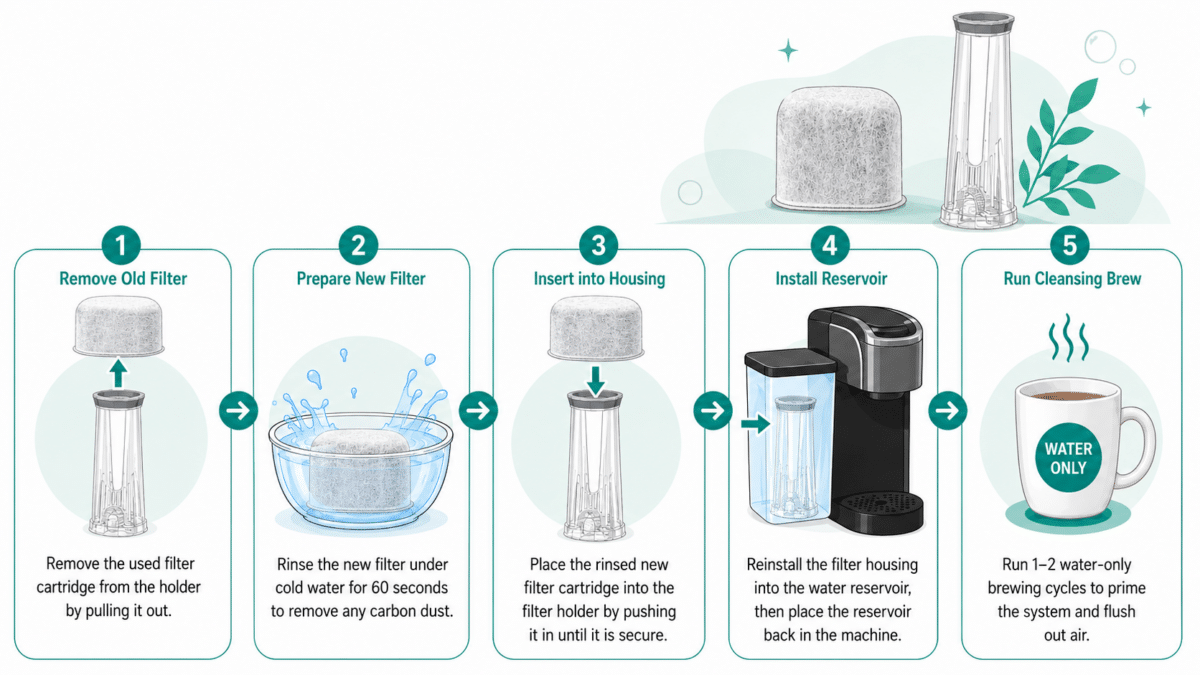 1
Remove Old Filter
Remove the used filter cartridge from the holder by pulling it out.

2
Prepare New Filter
Rinse the new filter under cold water for 60 seconds to remove any carbon dust.

3
Insert into Housing
Place the rinsed new filter cartridge into the filter holder by pushing it in until it is secure.

4
Install Reservoir
Reinstall the filter housing into the water reservoir, then place the reservoir back in the machine.

5
Run Cleansing Brew
WATER ONLY
Run 1–2 water-only brewing cycles to prime the system and flush out air.