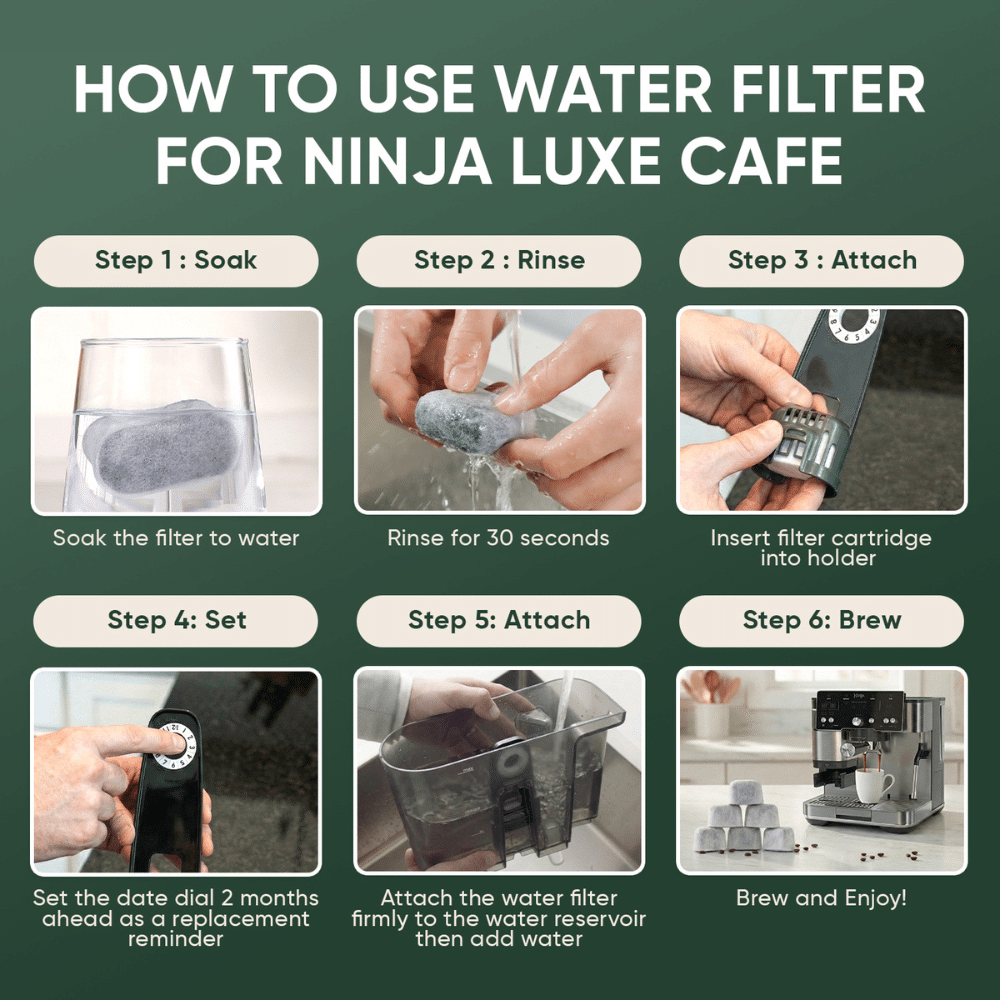 HOW TO USE WATER FILTER FOR NINJA LUXE CAFE

Step 1 : Soak

Soak the filter to water

Step 2 : Rinse

Rinse for 30 seconds

Step 3 : Attach

Insert filter cartridge into holder

Step 4: Set

Set the date dial 2 months ahead as a replacement reminder

Step 5: Attach

Attach the water filter firmly to the water reservoir then add water

Step 6: Brew

Brew and Enjoy!