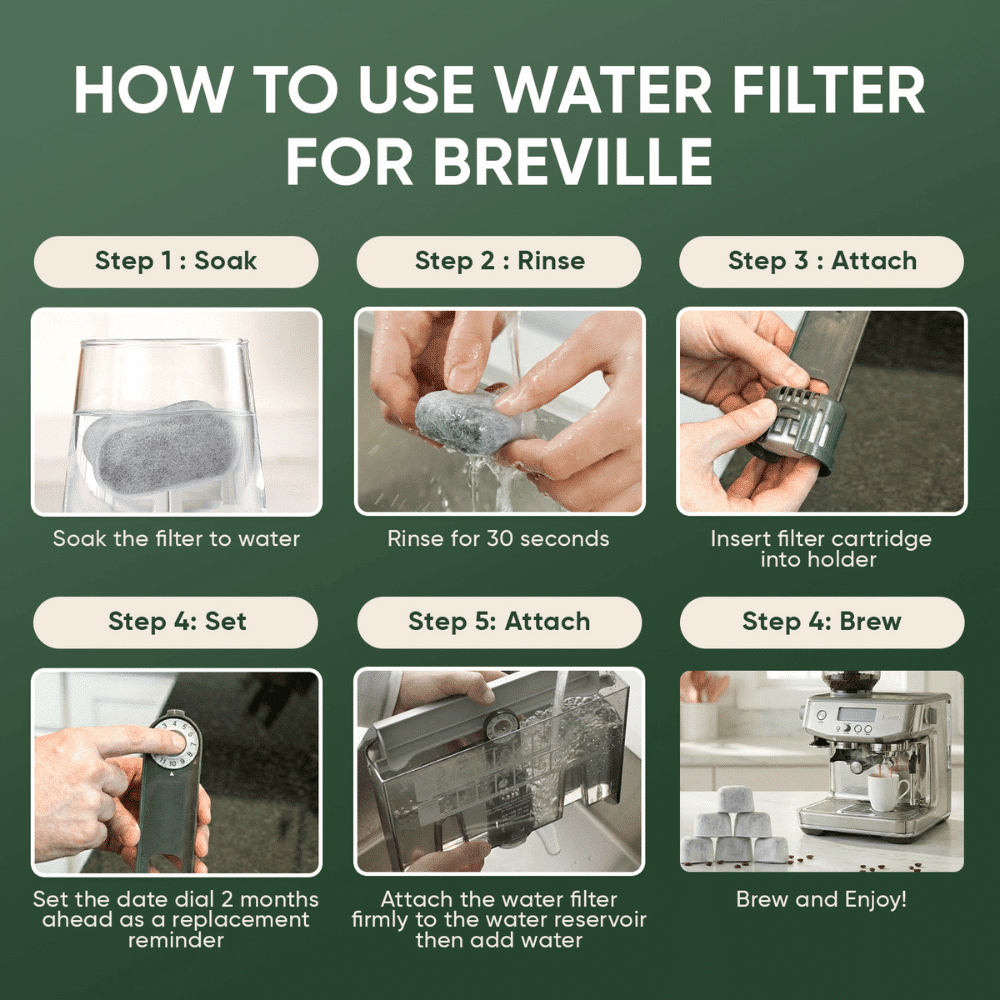 HOW TO USE WATER FILTER FOR BREVILLE

Step 1 : Soak

Soak the filter to water

Step 2 : Rinse

Rinse for 30 seconds

Step 3 : Attach

Insert filter cartridge into holder

Step 4: Set

Set the date dial 2 months ahead as a replacement reminder

Step 5: Attach

Attach the water filter firmly to the water reservoir then add water

Step 4: Brew

Brew and Enjoy!