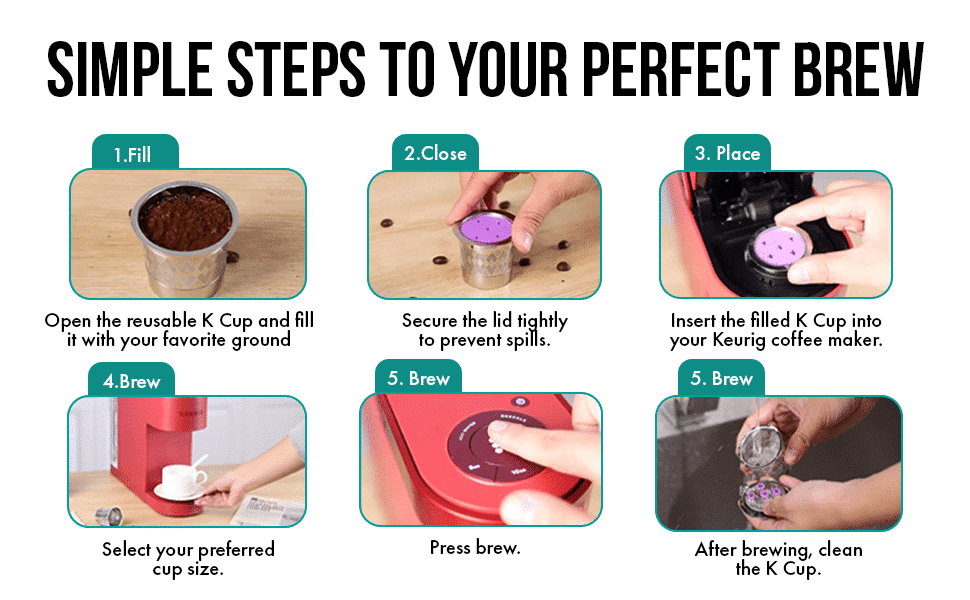 SIMPLE STEPS TO YOUR PERFECT BREW

1.Fill

Open the reusable K Cup and fill it with your favorite ground

2.Close

Secure the lid tightly to prevent spills.

3. Place

Insert the filled K Cup into your Keurig coffee maker.

4.Brew

Select your preferred cup size.

5. Brew

Press brew.

5. Brew

After brewing, clean the K Cup.