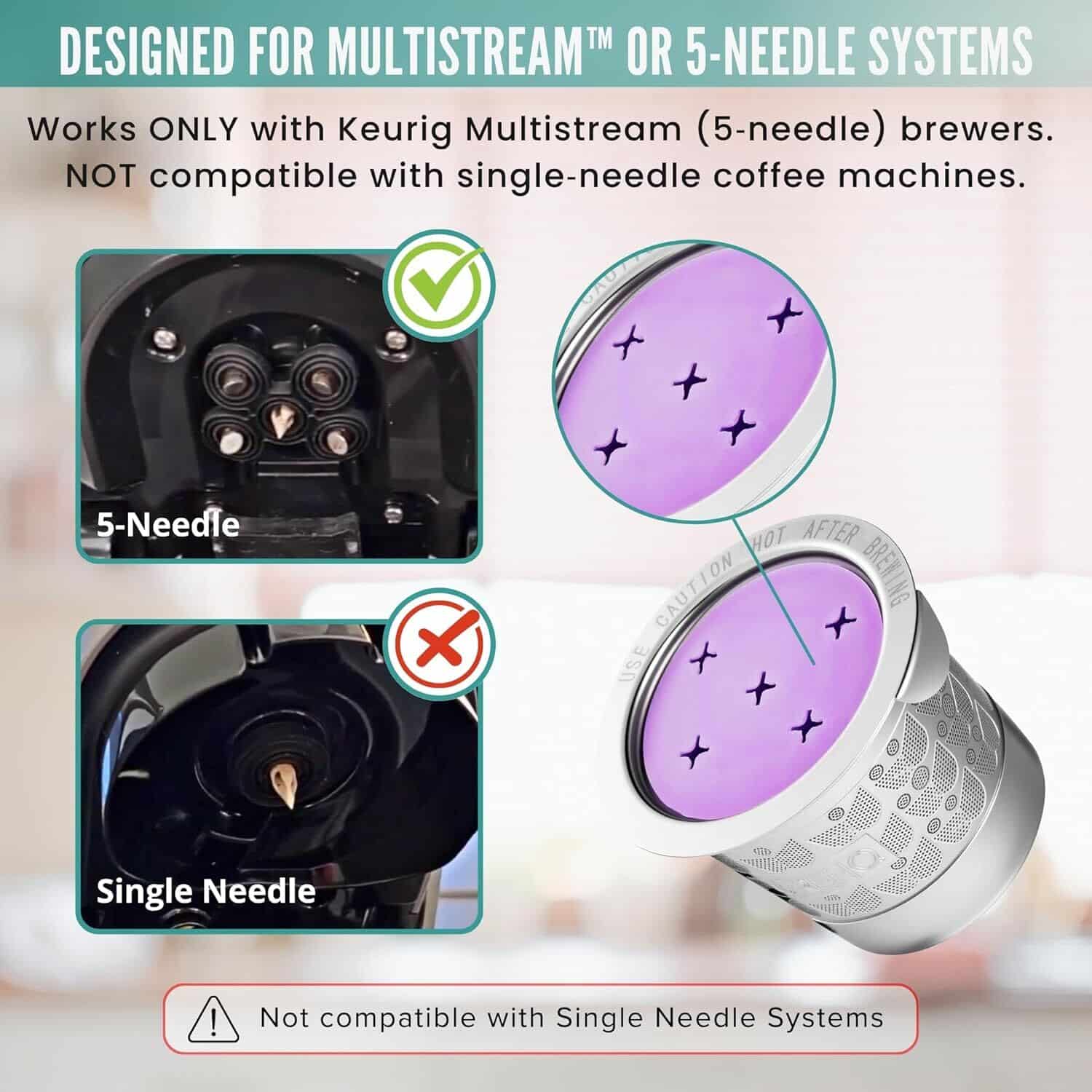 DESIGNED FOR MULTISTREAM™ OR 5-NEEDLE SYSTEMS

Works ONLY with Keurig Multistream (5-needle) brewers. NOT compatible with single-needle coffee machines.

5-Needle

Single Needle

USE CAUTION HOT AFTER BREWING

Not compatible with Single Needle Systems