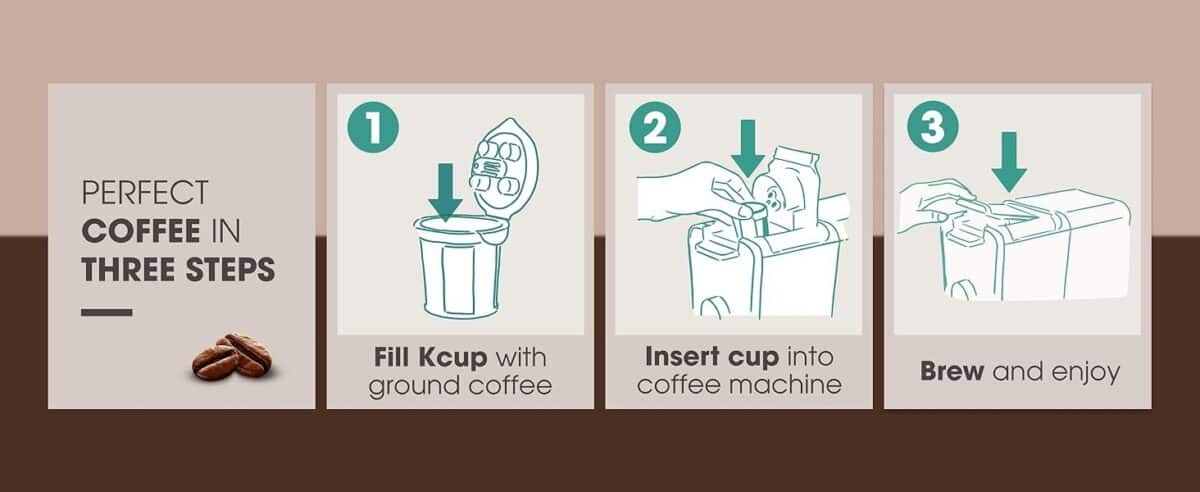 PERFECT COFFEE IN THREE STEPS

1
Fill Kcup with ground coffee

2
Insert cup into coffee machine

3
Brew and enjoy