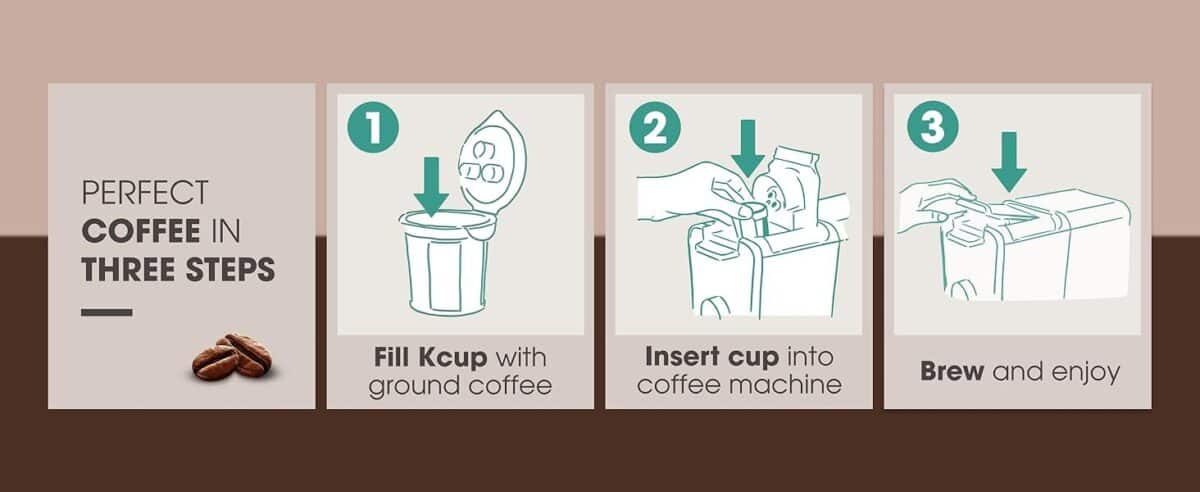 PERFECT COFFEE IN THREE STEPS

1

Fill Kcup with ground coffee

2

Insert cup into coffee machine

3

Brew and enjoy