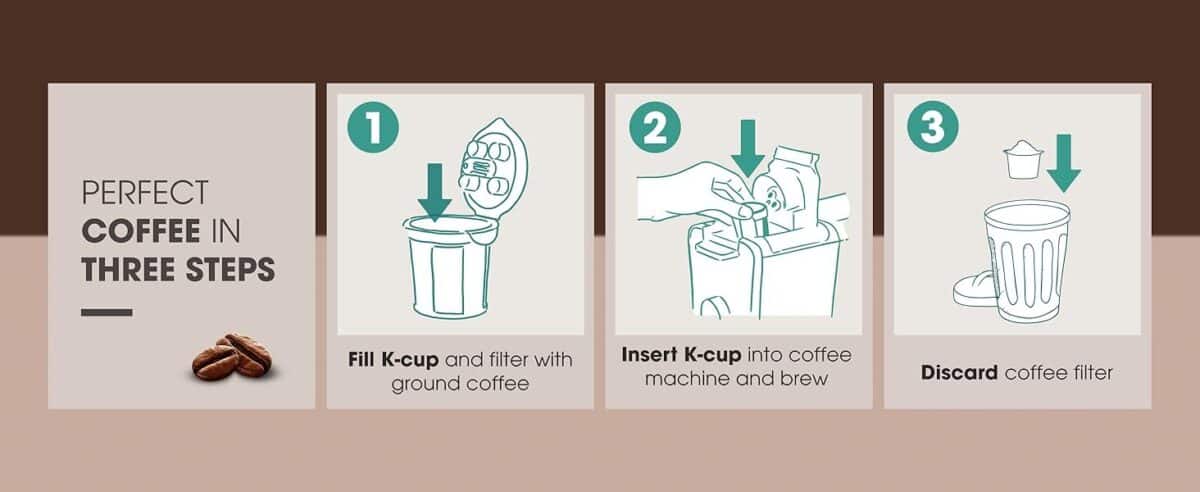 PERFECT
COFFEE IN
THREE STEPS

1

Fill K-cup and filter with ground coffee

2

Insert K-cup into coffee machine and brew

3

Discard coffee filter