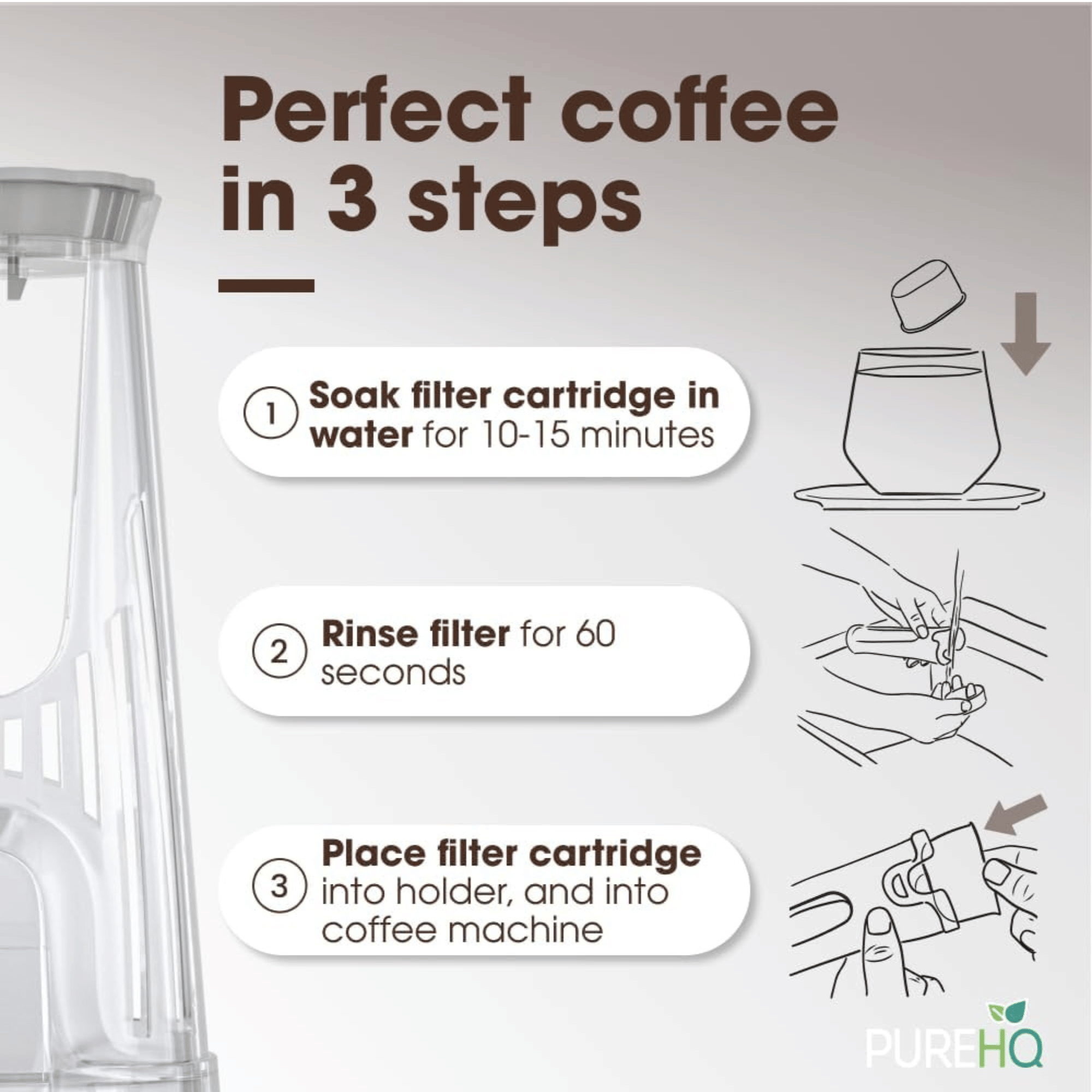 Perfect coffee in 3 steps

1 Soak filter cartridge in water for 10-15 minutes

2 Rinse filter for 60 seconds

3 Place filter cartridge into holder, and into coffee machine

PUREHQ