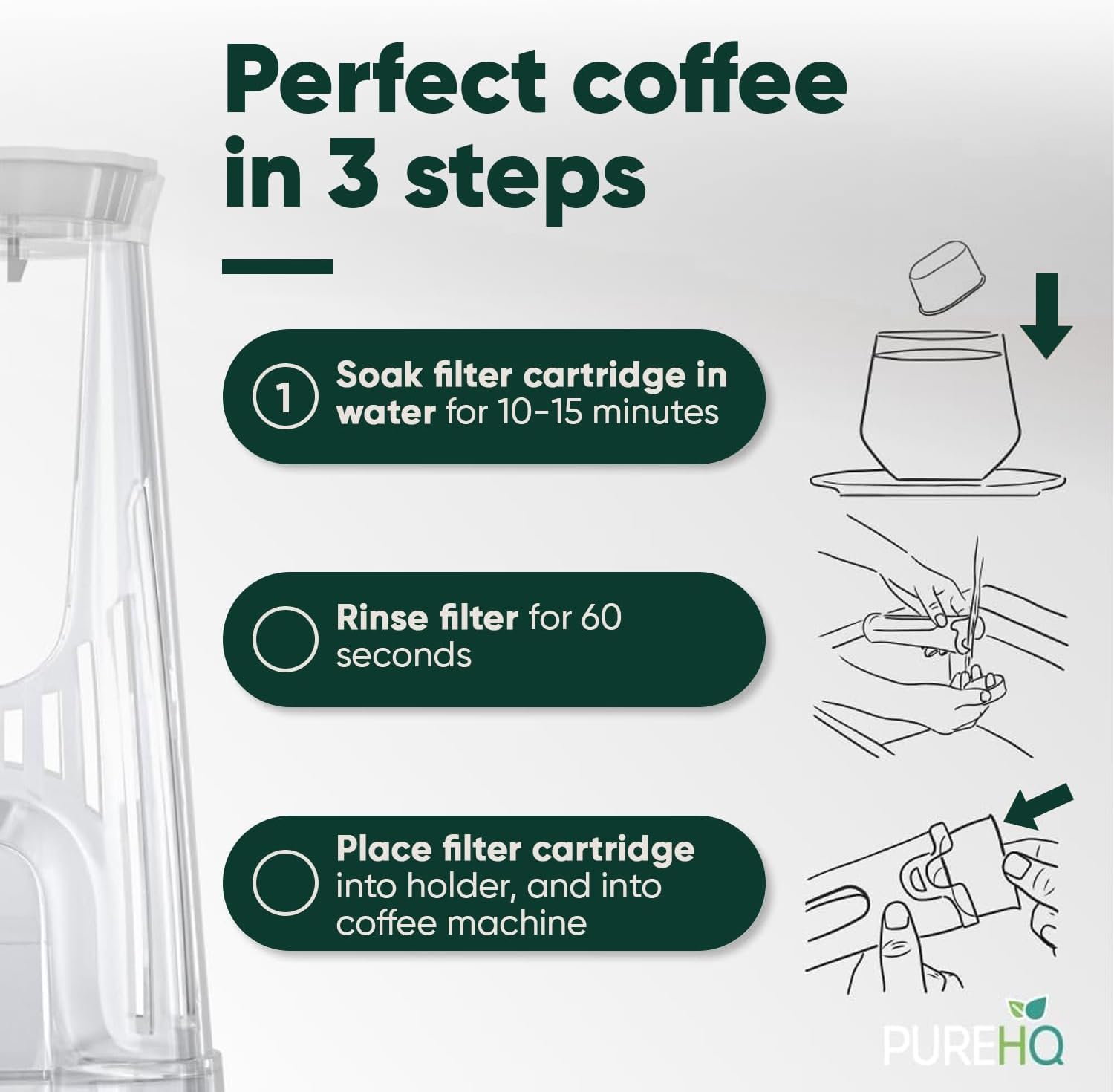 Perfect coffee in 3 steps

1 Soak filter cartridge in water for 10-15 minutes

Rinse filter for 60 seconds

Place filter cartridge into holder, and into coffee machine

PUREHQ