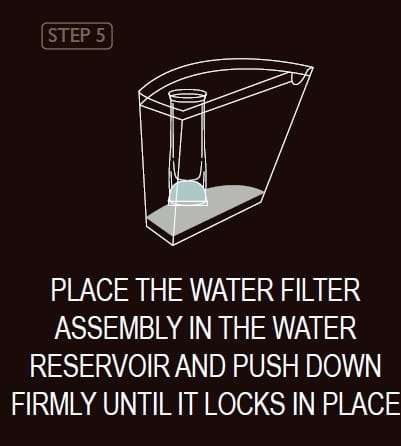 STEP 5

PLACE THE WATER FILTER ASSEMBLY IN THE WATER RESERVOIR AND PUSH DOWN FIRMLY UNTIL IT LOCKS IN PLACE