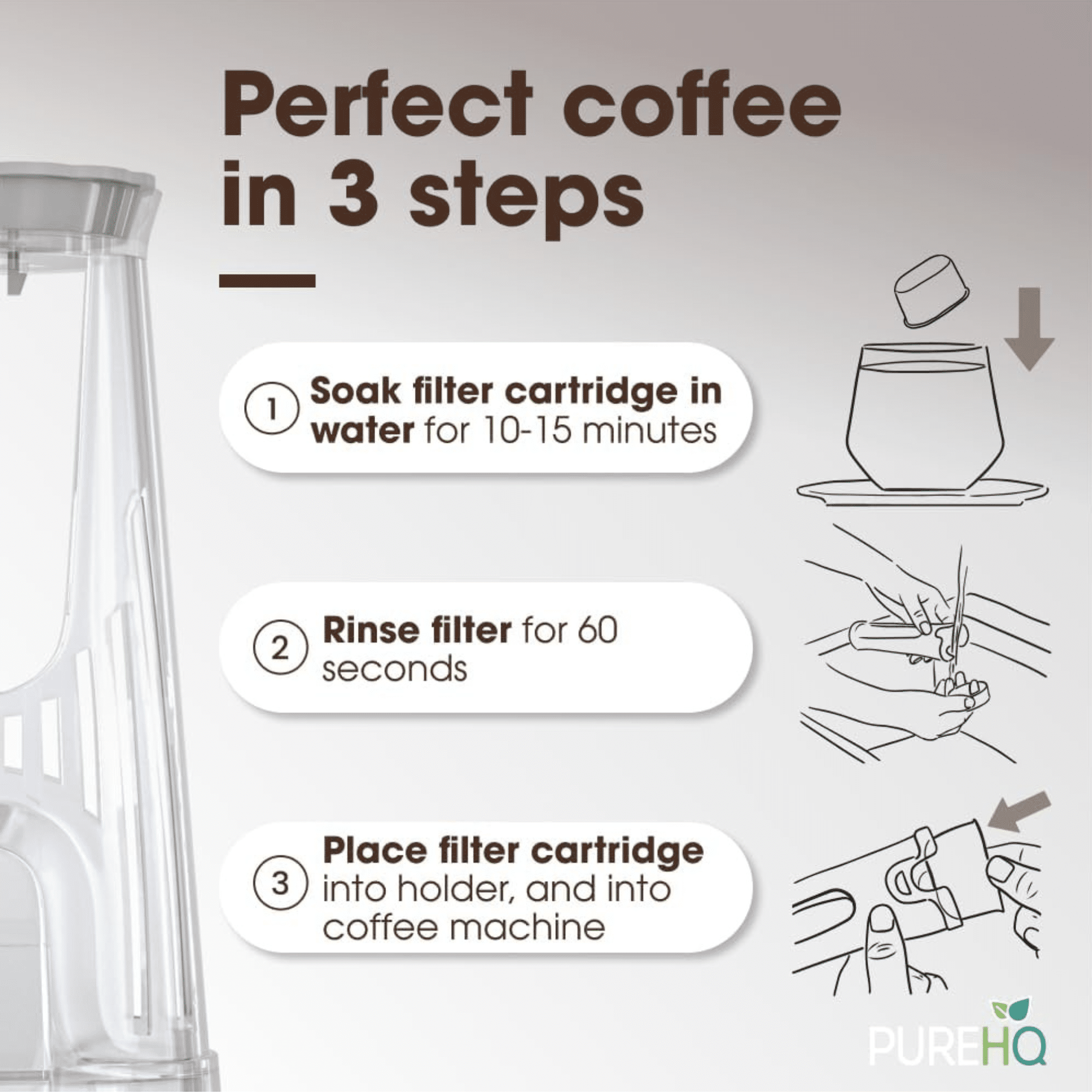 Perfect coffee in 3 steps

1 Soak filter cartridge in water for 10-15 minutes

2 Rinse filter for 60 seconds

3 Place filter cartridge into holder, and into coffee machine

PUREHQ